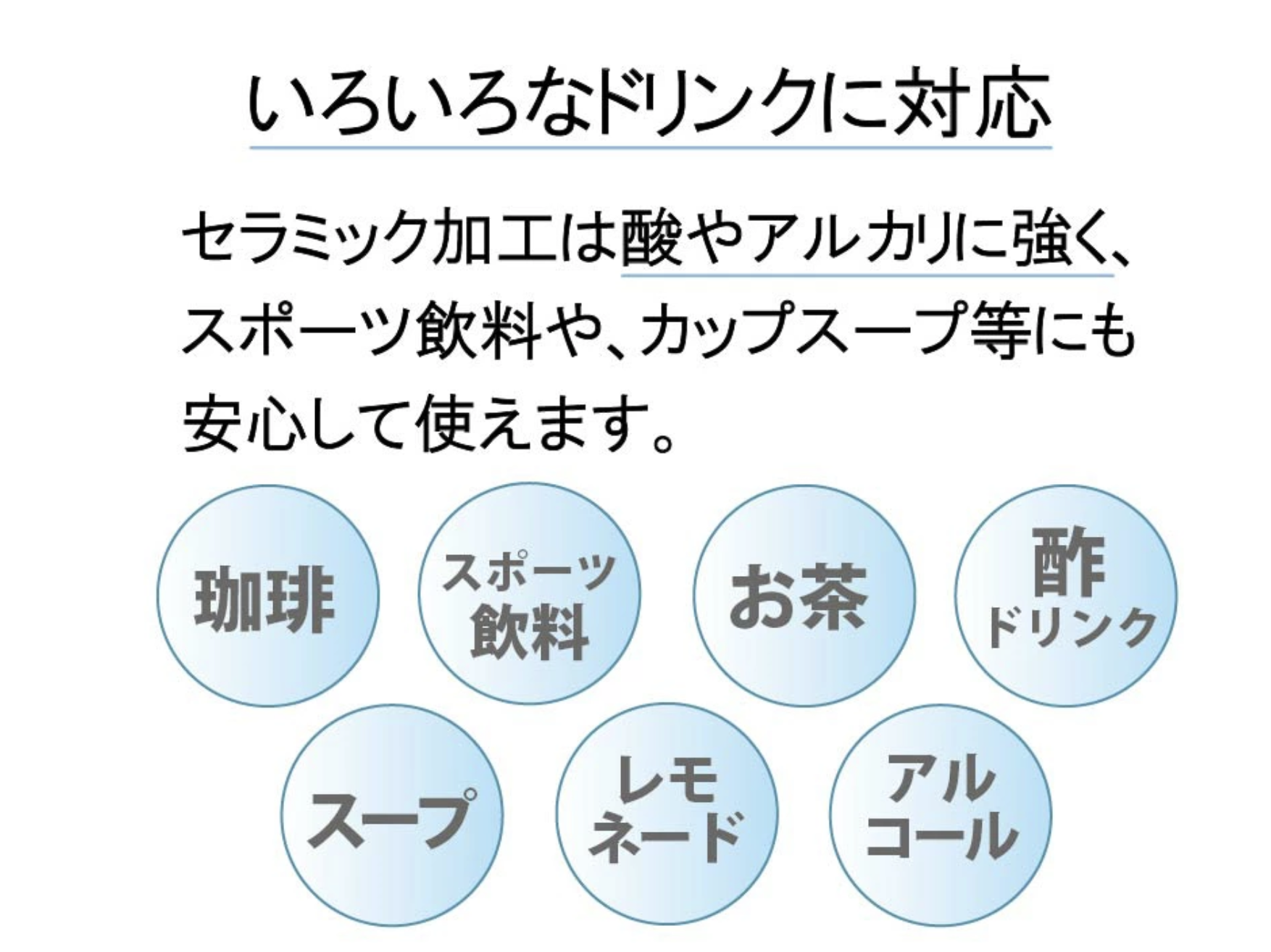 いろいろなドリンクに対応

セラミック加工は酸やアルカリに強く、スポーツ飲料や、カップスープ等にも安心して使えます。

珈琲

スポーツ
飲料

お茶

酢
ドリンク

スープ

レモ
ネード

アル
コール